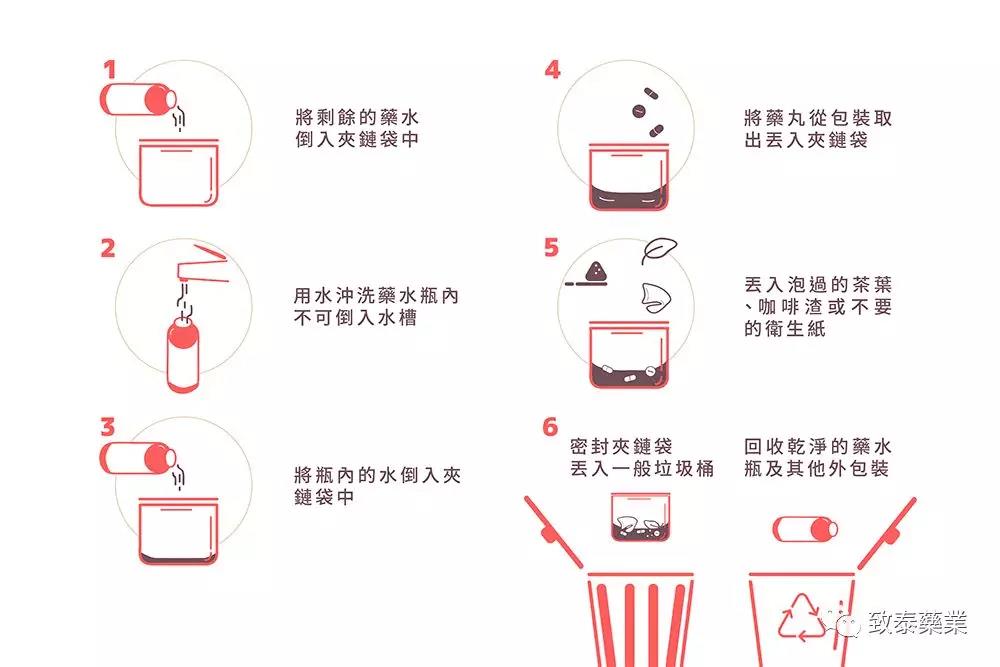 1

將剩餘的藥水倒入夾鏈袋中

2

用水沖洗藥水瓶內不可倒入水槽

3

將瓶內的水倒入夾鏈袋中

4

將藥丸從包裝取出丟入夾鏈袋

5

丟入泡過的茶葉、咖啡渣或不要的衛生紙

6

密封夾鏈袋丟入一般垃圾桶

回收乾淨的藥水瓶及其他外包裝

致泰藥業